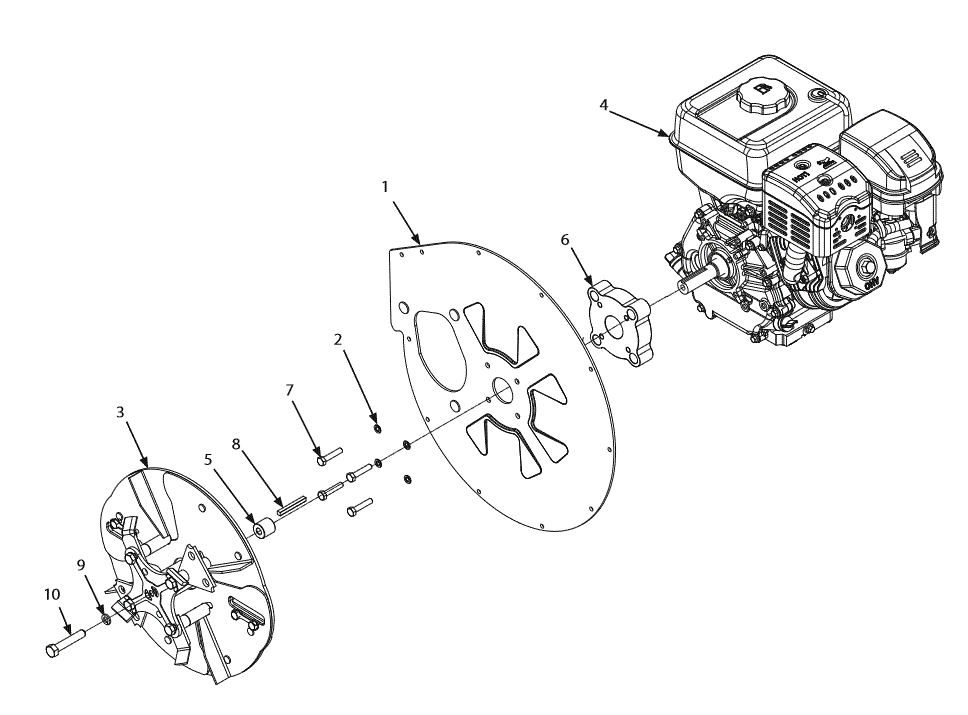 4
1
6
2
7
3
8
5
9
10